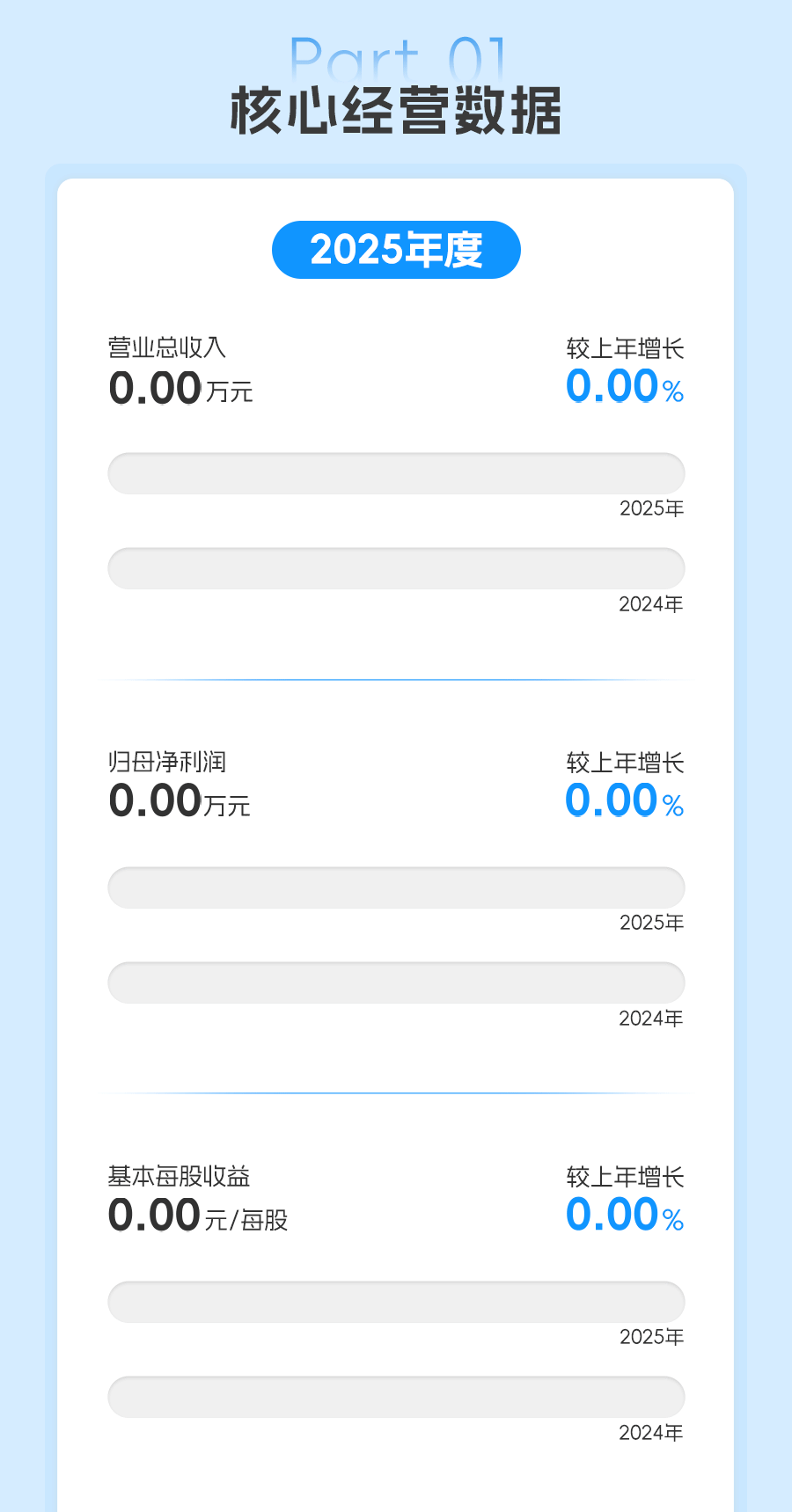 Part 01
核心经营数据

2025年度

营业总收入
0.00万元

较上年增长
0.00%

2025年

2024年

归母净利润
0.00万元

较上年增长
0.00%

2025年

2024年

基本每股收益
0.00元/每股

较上年增长
0.00%

2025年

2024年